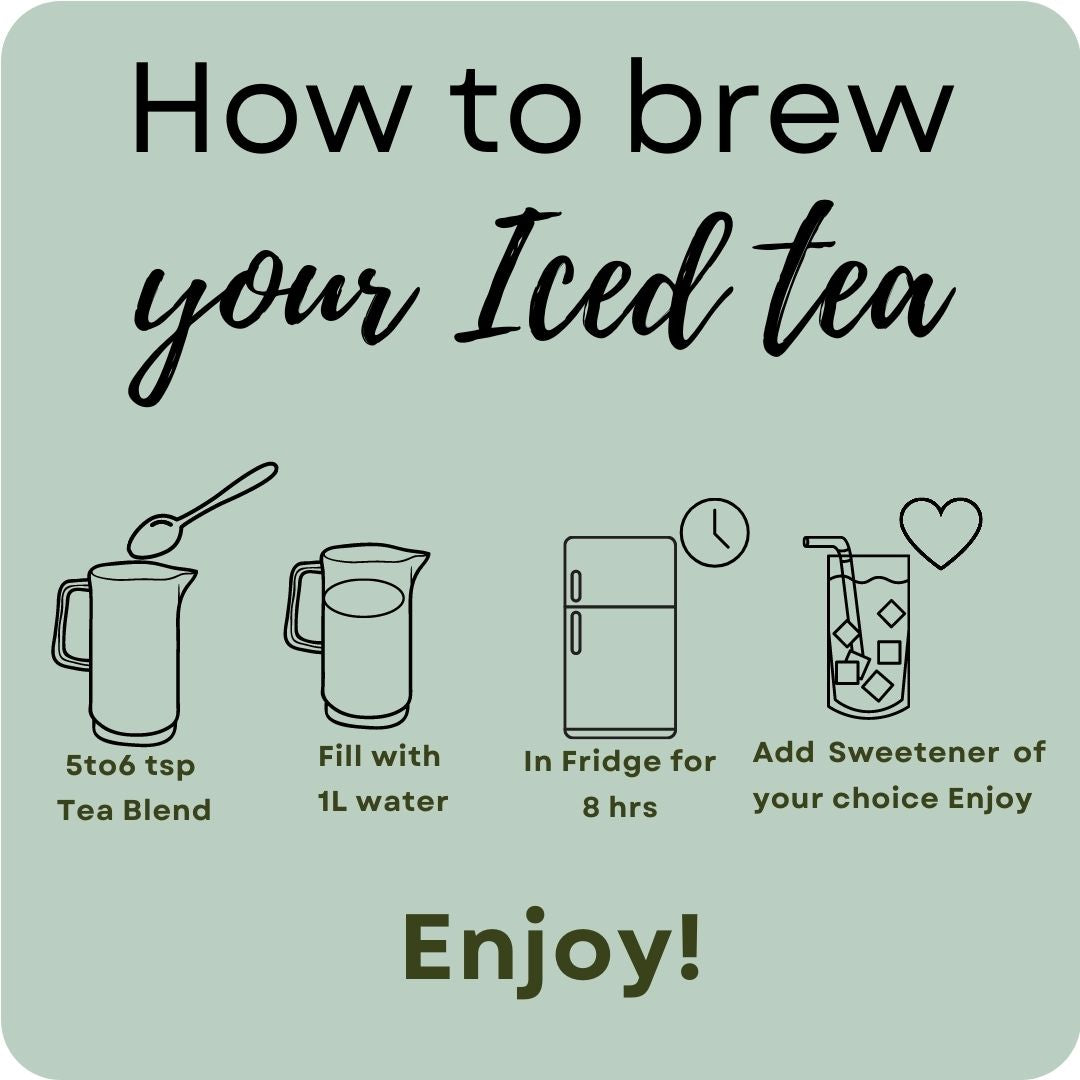 How to brew
your Iced tea

5to6 tsp
Tea Blend

Fill with
1L water

In Fridge for
8 hrs

Add Sweetener of
your choice Enjoy

Enjoy!