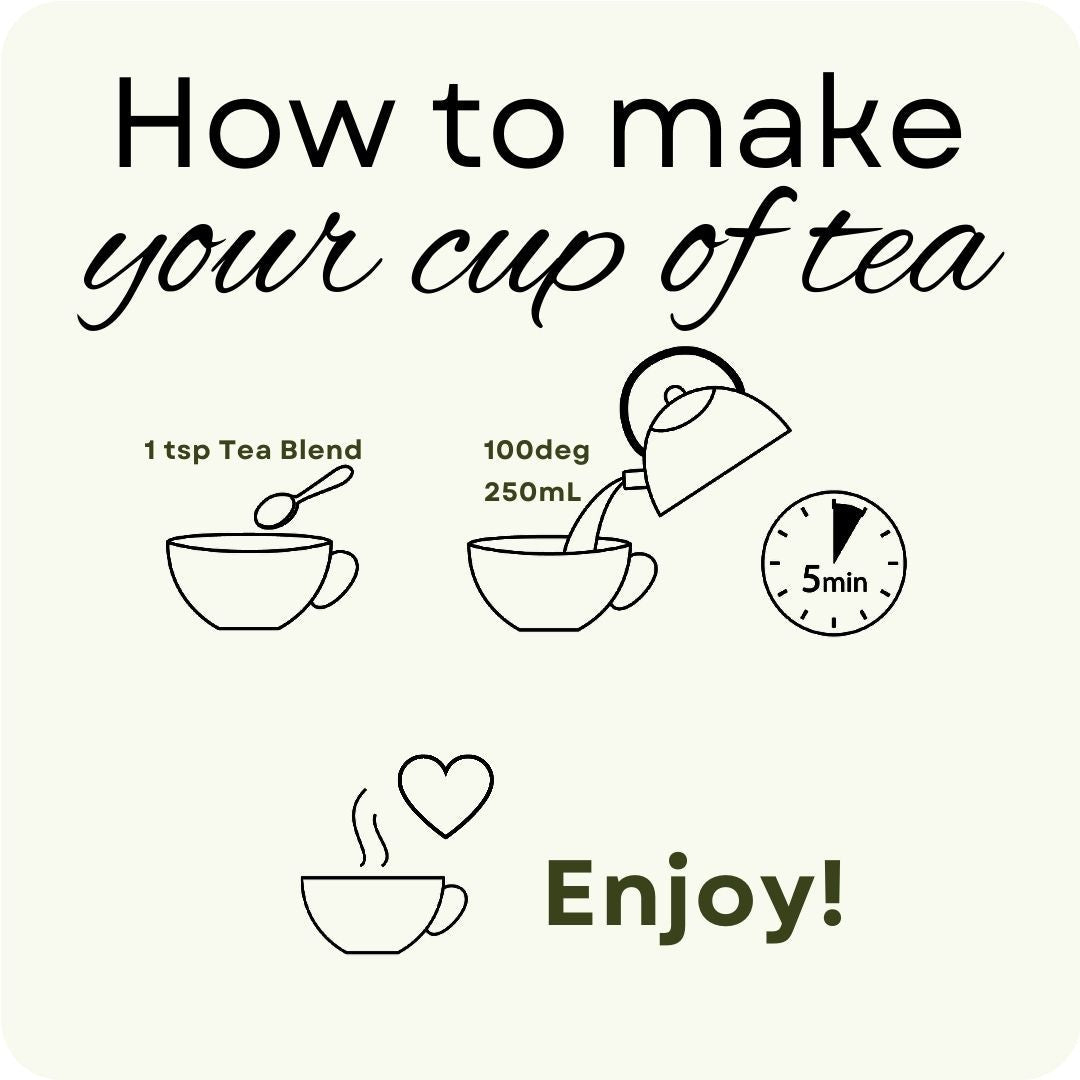 How to make
your cup of tea

1 tsp Tea Blend

100deg
250mL

5min

Enjoy!